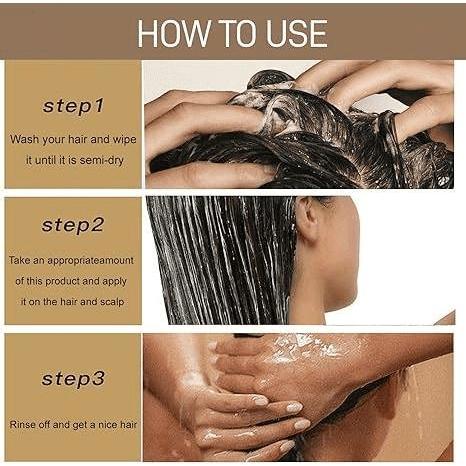 HOW TO USE

step1

Wash your hair and wipe it until it is semi-dry

step2

Take an appropriateamount of this product and apply it on the hair and scalp

step3

Rinse off and get a nice hair